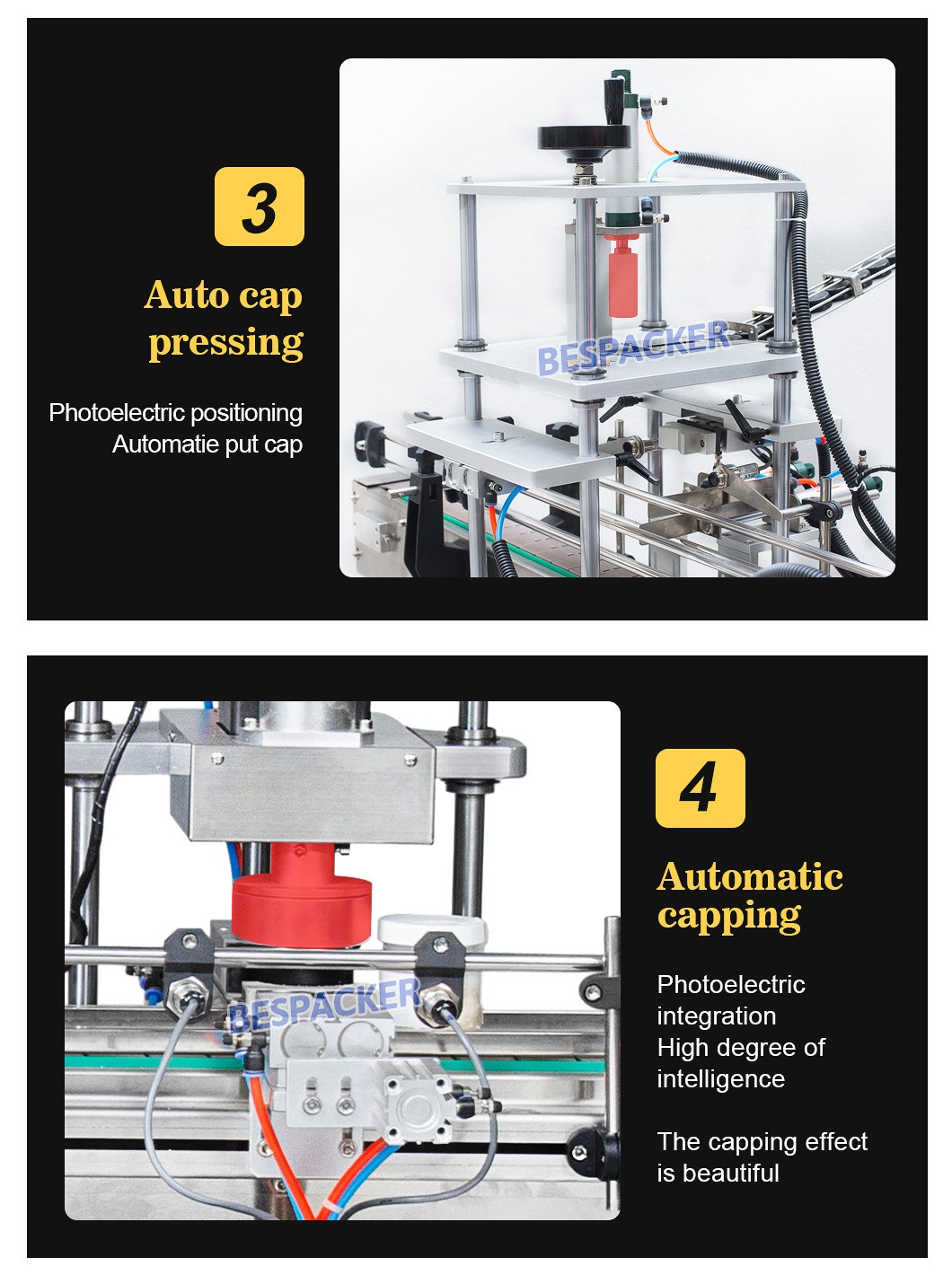 3

Auto cap pressing

Photoelectric positioning
Automatie put cap

BESPACKER

BESPACKER

4

Automatic capping

Photoelectric integration
High degree of intelligence

The capping effect is beautiful